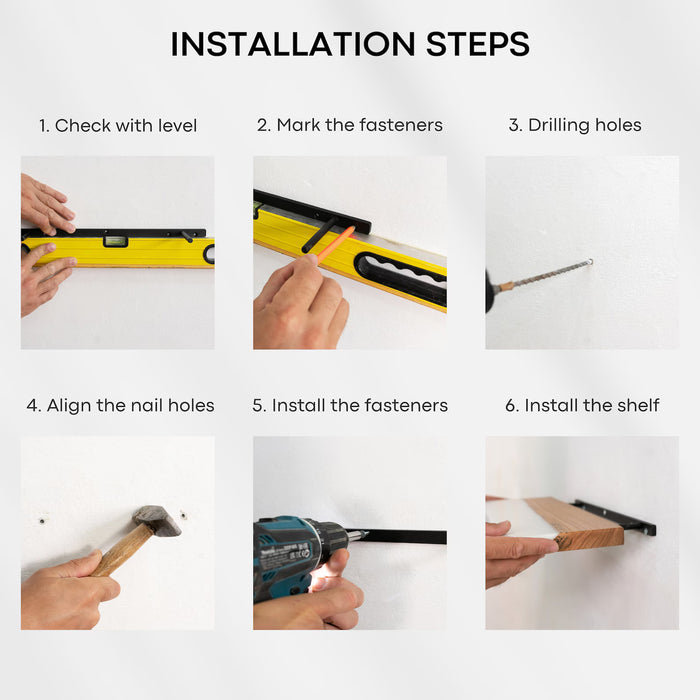 INSTALLATION STEPS

1. Check with level

2. Mark the fasteners

3. Drilling holes

4. Align the nail holes

5. Install the fasteners

6. Install the shelf